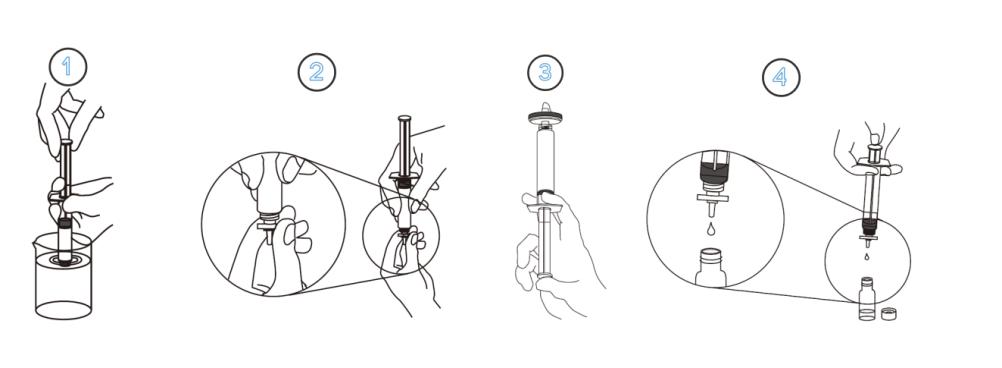 1

2

3

4